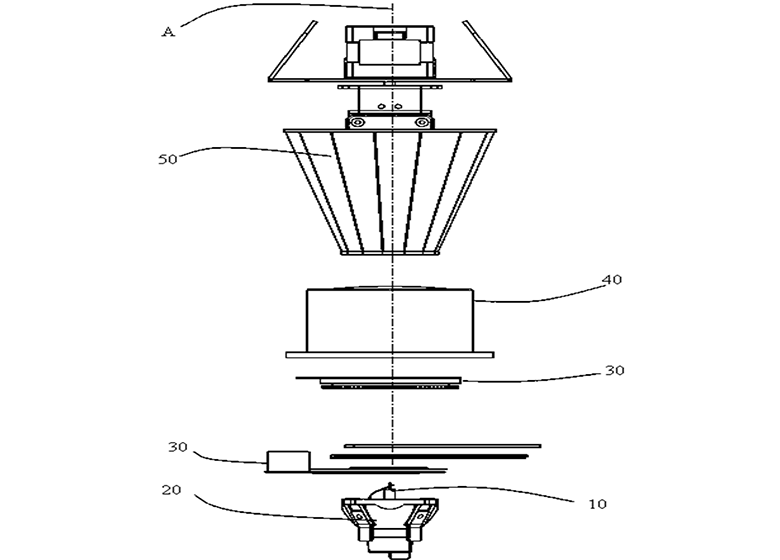 A
50
40
30
30
20
10